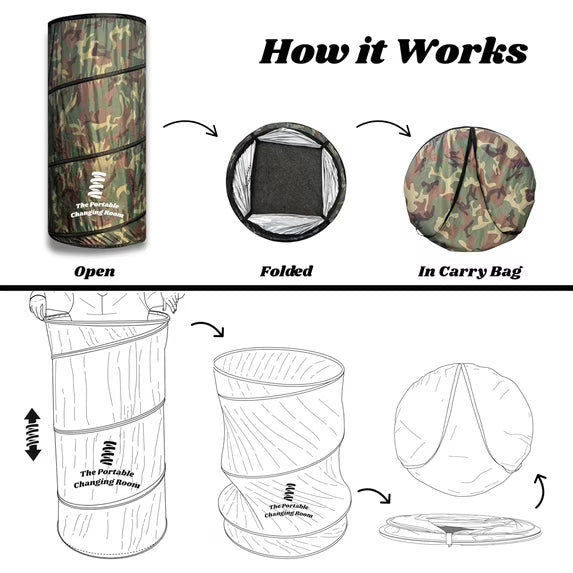 How it Works

The Portable Changing Room

Open

Folded

In Carry Bag

The Portable Changing Room

The Portable Changing Room